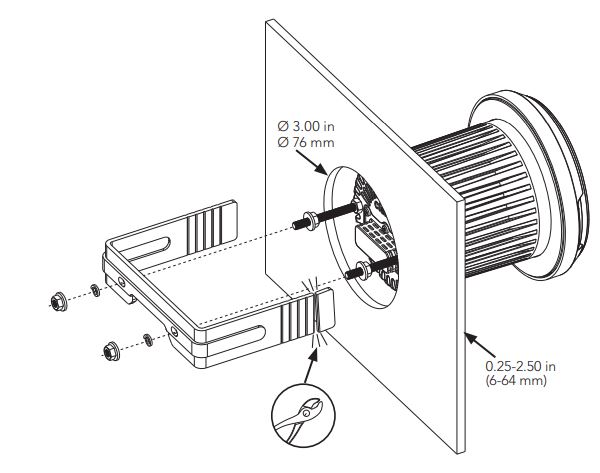 Ø 3.00 in
Ø 76 mm

0.25-2.50 in
(6-64 mm)